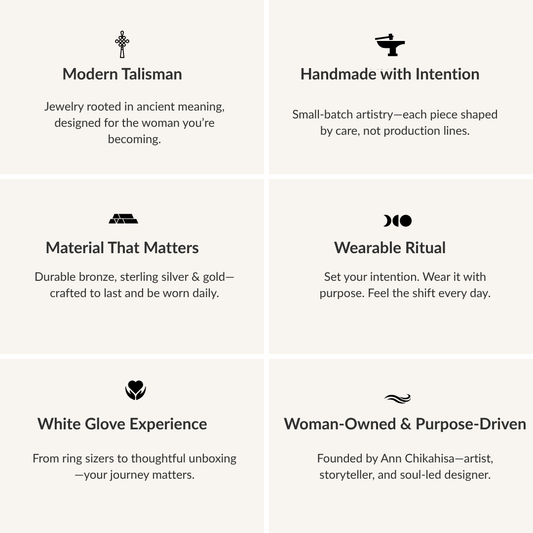 Modern Talisman

Jewelry rooted in ancient meaning, designed for the woman you're becoming.

Handmade with Intention

Small-batch artistry—each piece shaped by care, not production lines.

Material That Matters

Durable bronze, sterling silver & gold—crafted to last and be worn daily.

Wearable Ritual

Set your intention. Wear it with purpose. Feel the shift every day.

White Glove Experience

From ring sizers to thoughtful unboxing—your journey matters.

Woman-Owned & Purpose-Driven

Founded by Ann Chikahisa—artist, storyteller, and soul-led designer.